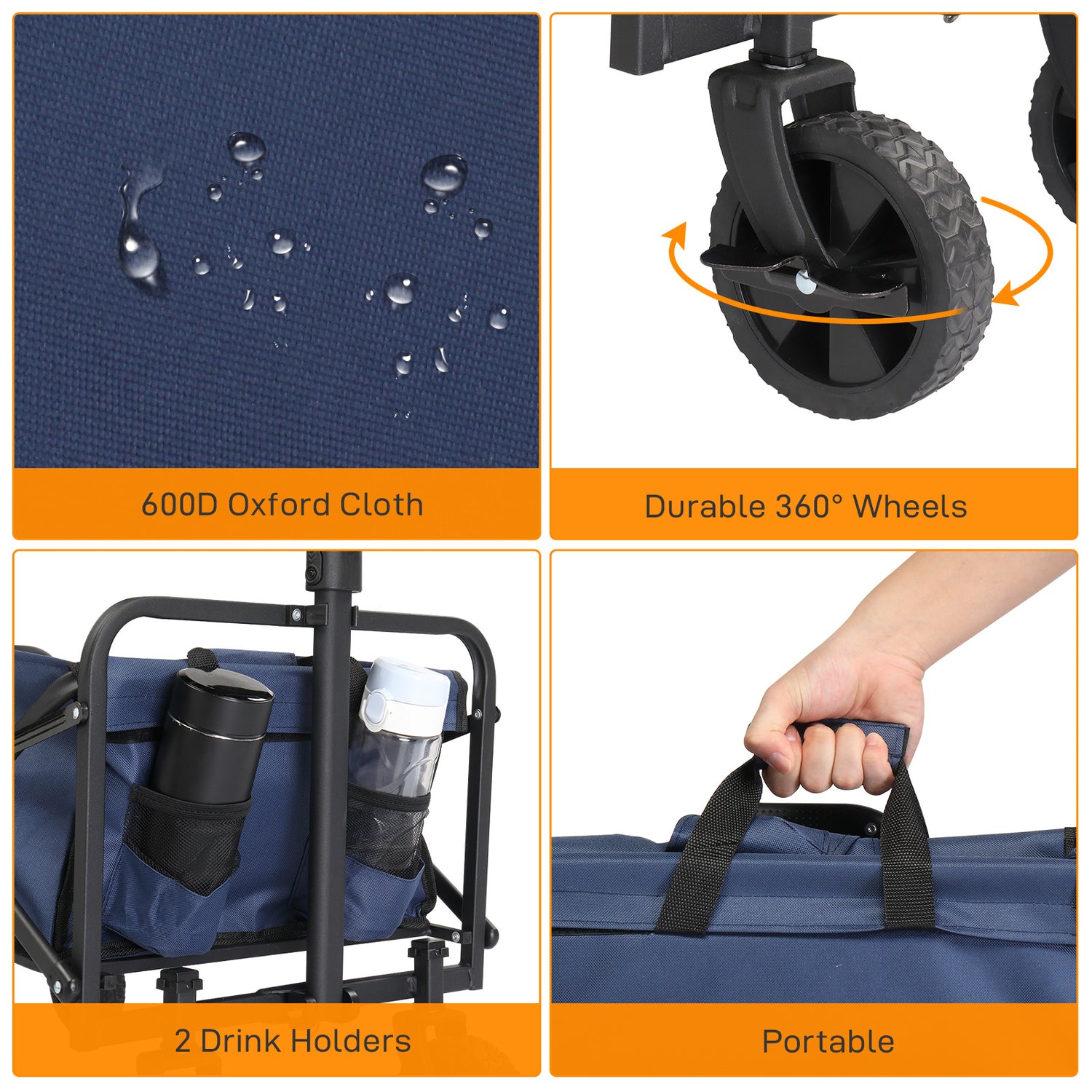 600D Oxford Cloth

Durable 360° Wheels

2 Drink Holders

Portable