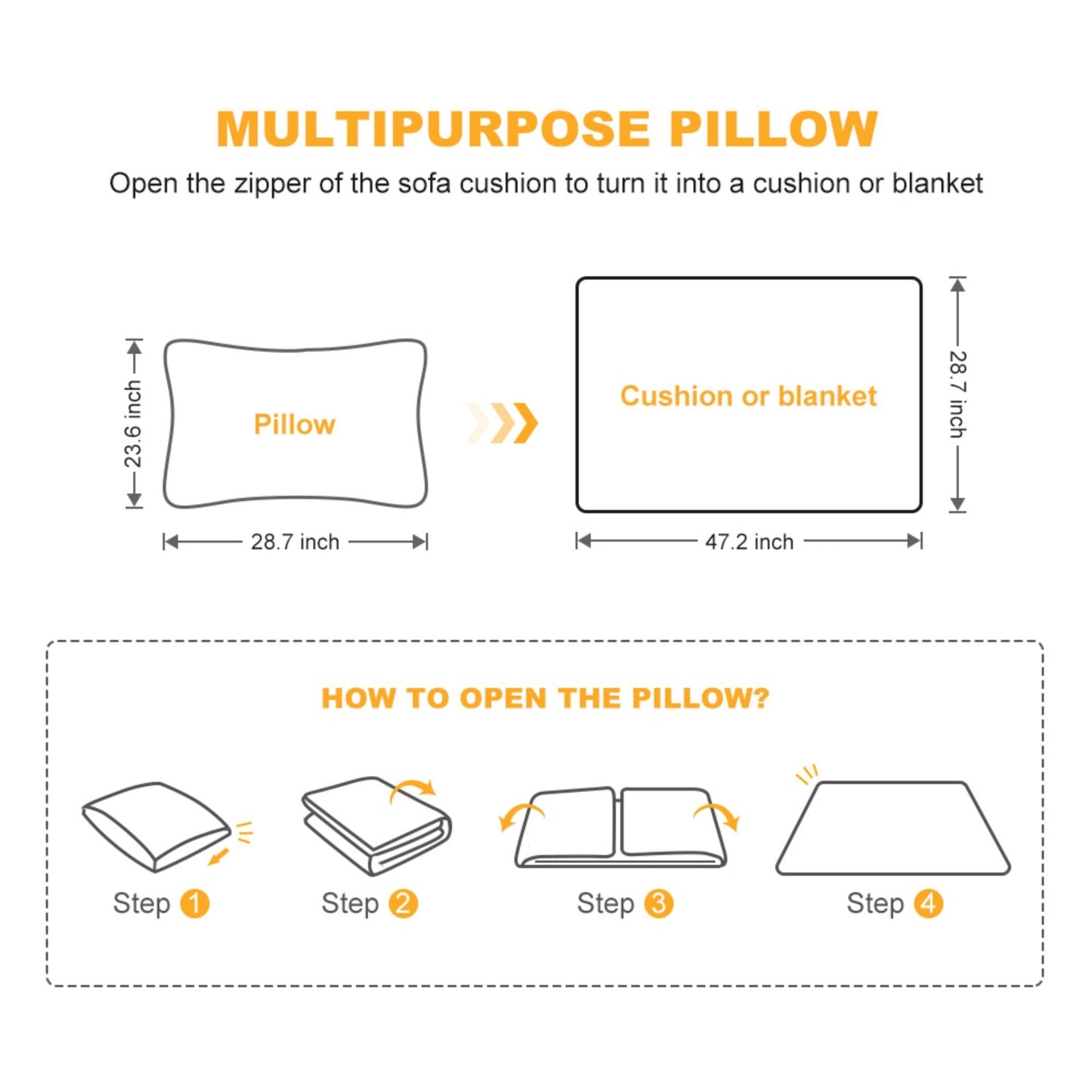 MULTIPURPOSE PILLOW

Open the zipper of the sofa cushion to turn it into a cushion or blanket

23.6 inch

Pillow

28.7 inch

Cushion or blanket

28.7 inch

47.2 inch

HOW TO OPEN THE PILLOW?

Step 1

Step 2

Step 3

Step 4