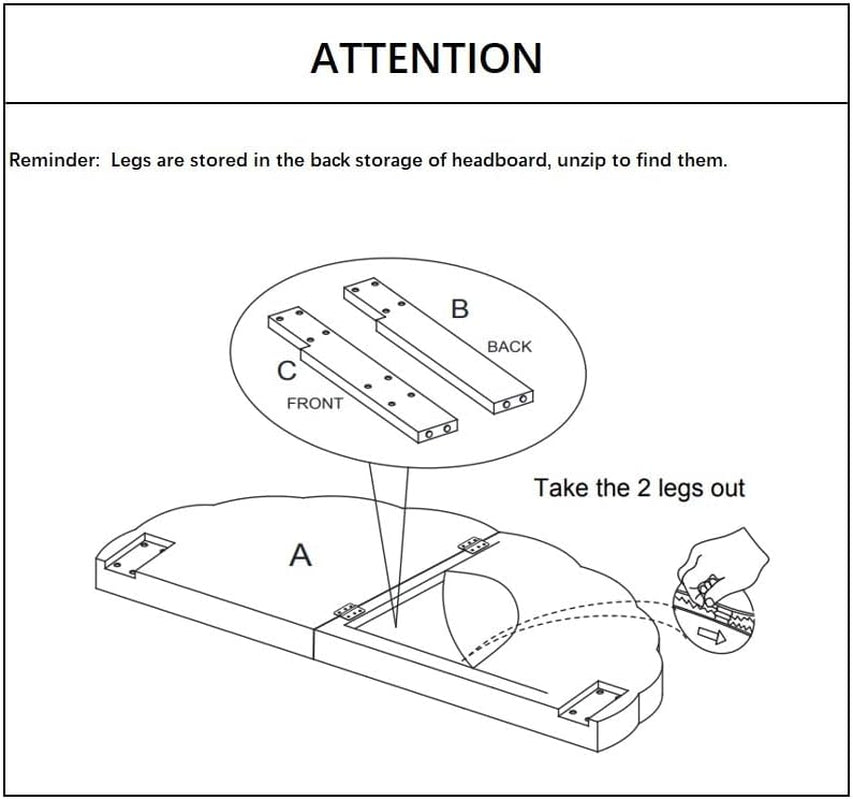 ATTENTION

Reminder: Legs are stored in the back storage of headboard, unzip to find them.

B

BACK

C

FRONT

Take the 2 legs out

A