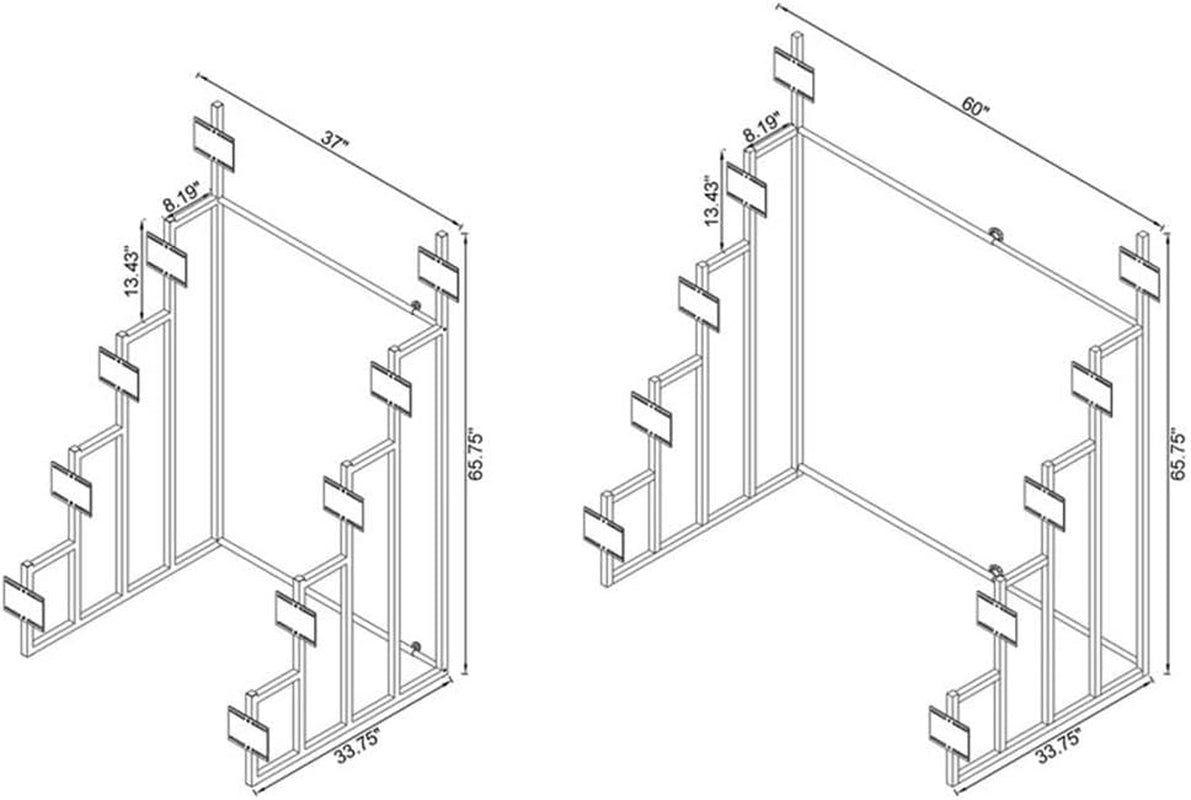 37"
8.19"
13.43"
65.75"
33.75"

60"
8.19"
13.43"
65.75"
33.75"