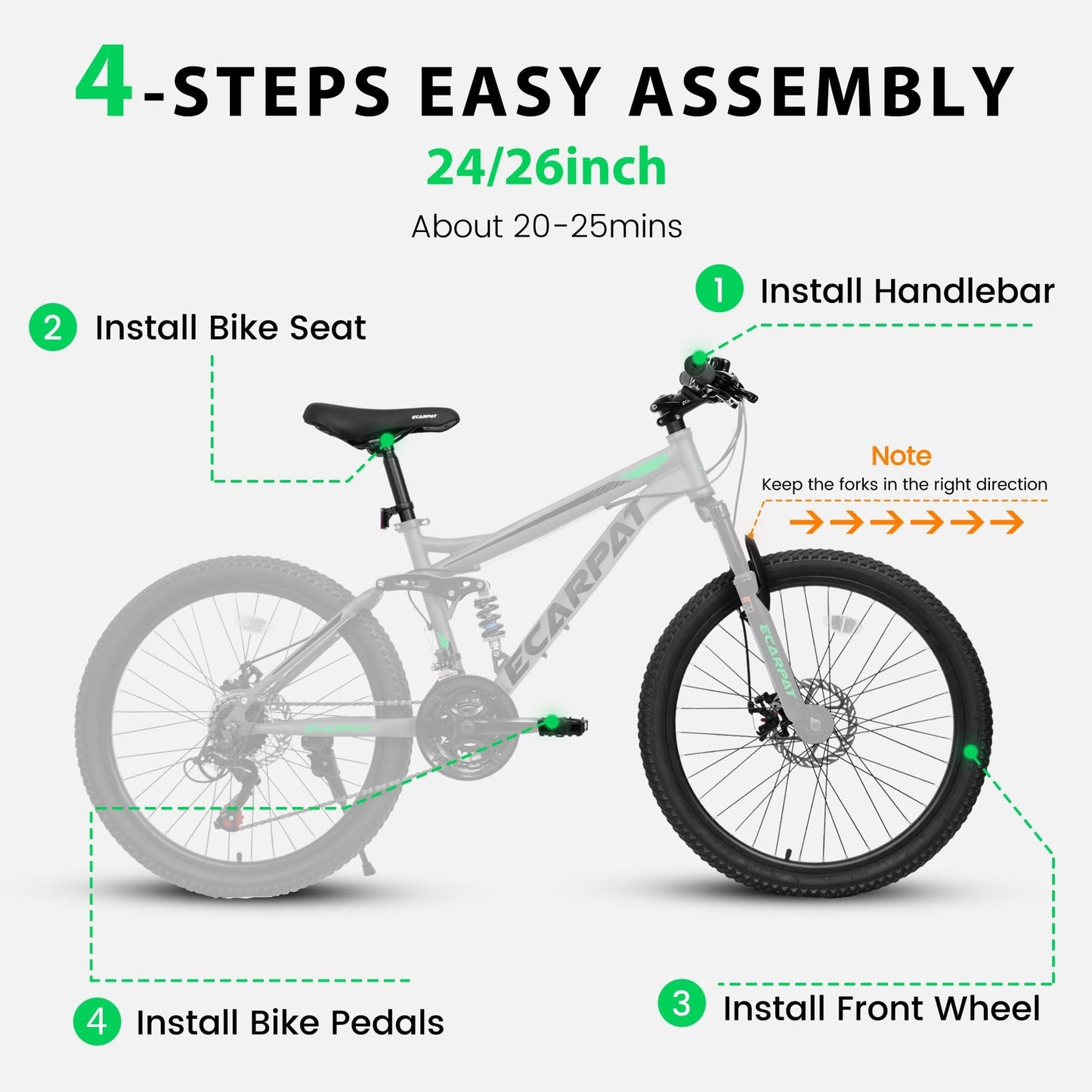 4-STEPS EASY ASSEMBLY

24/26inch

About 20-25mins

1 Install Handlebar

2 Install Bike Seat

ECARPAT

Note

Keep the forks in the right direction

ECARPAT

ECARPAT

ECARPAT

3 Install Front Wheel

4 Install Bike Pedals