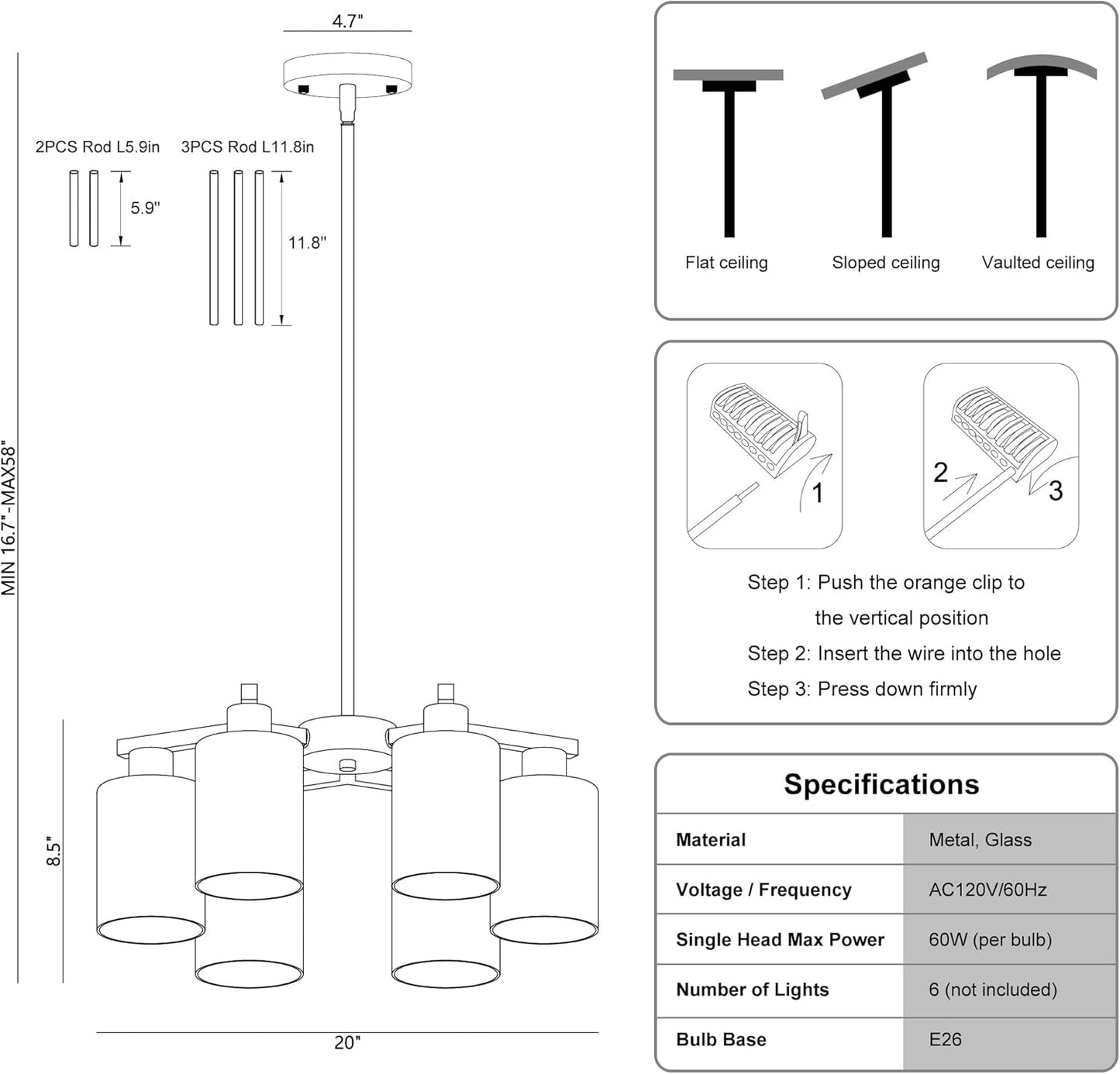 4.7"

2PCS Rod L5.9in

3PCS Rod L11.8in

5.9"

11.8"

MIN 16.7"-MAX58"

8.5"

20"

Flat ceiling

Sloped ceiling

Vaulted ceiling

1

2

3

Step 1: Push the orange clip to the vertical position

Step 2: Insert the wire into the hole

Step 3: Press down firmly

Specifications

| Material | Metal, Glass |
|---|---|
| Voltage / Frequency | AC120V/60Hz |
| Single Head Max Power | 60W (per bulb) |
| Number of Lights | 6 (not included) |
| Bulb Base | E26 |