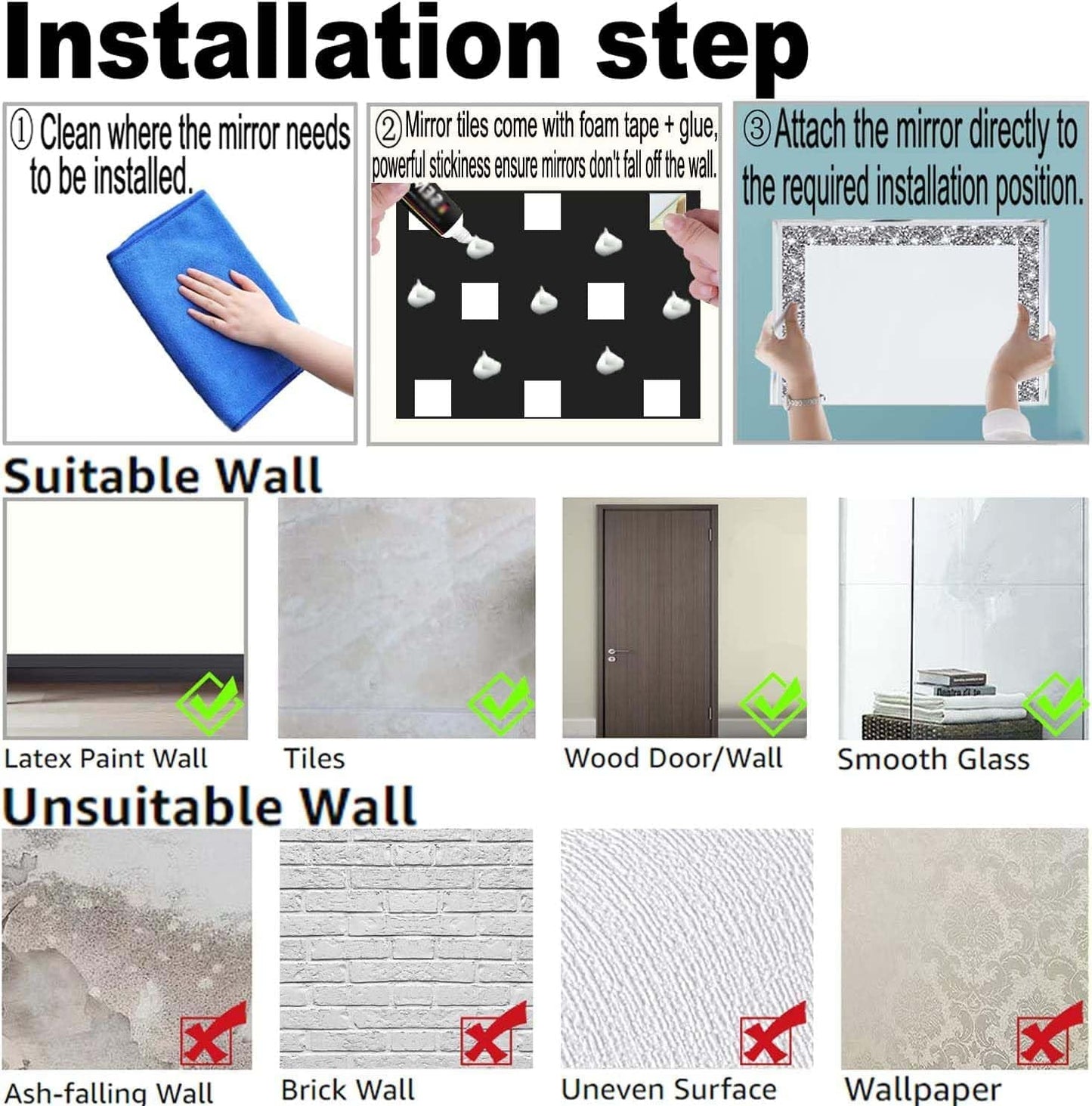 Installation step

① Clean where the mirror needs to be installed.

② Mirror tiles come with foam tape + glue, powerful stickiness ensure mirrors don't fall off the wall.

③ Attach the mirror directly to the required installation position.

Suitable Wall

Latex Paint Wall

Tiles

Wood Door/Wall

Smooth Glass

Unsuitable Wall

Ash-falling Wall

Brick Wall

Uneven Surface

Wallpaper