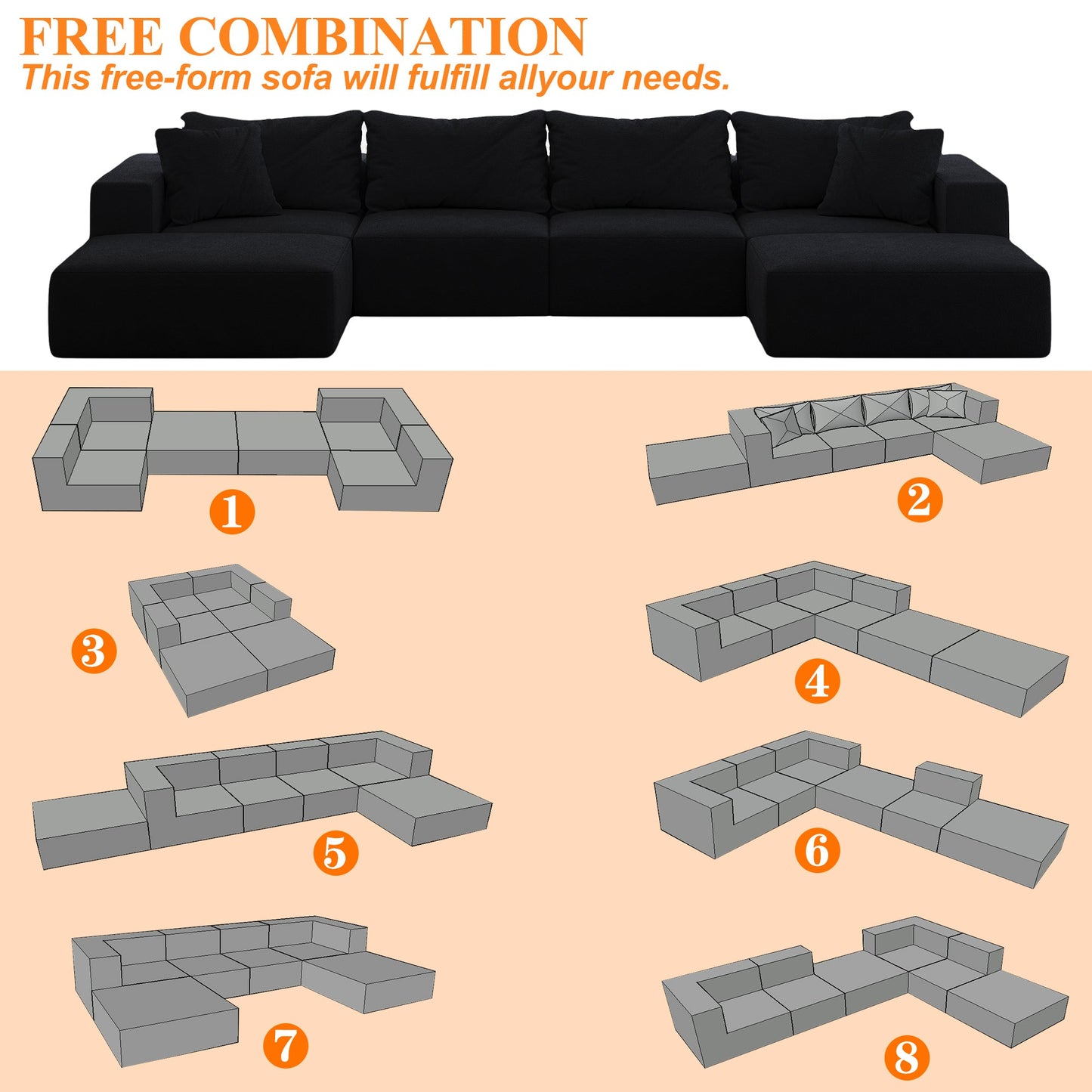 FREE COMBINATION
This free-form sofa will fulfill allyour needs.

1
2
3
4
5
6
7
8