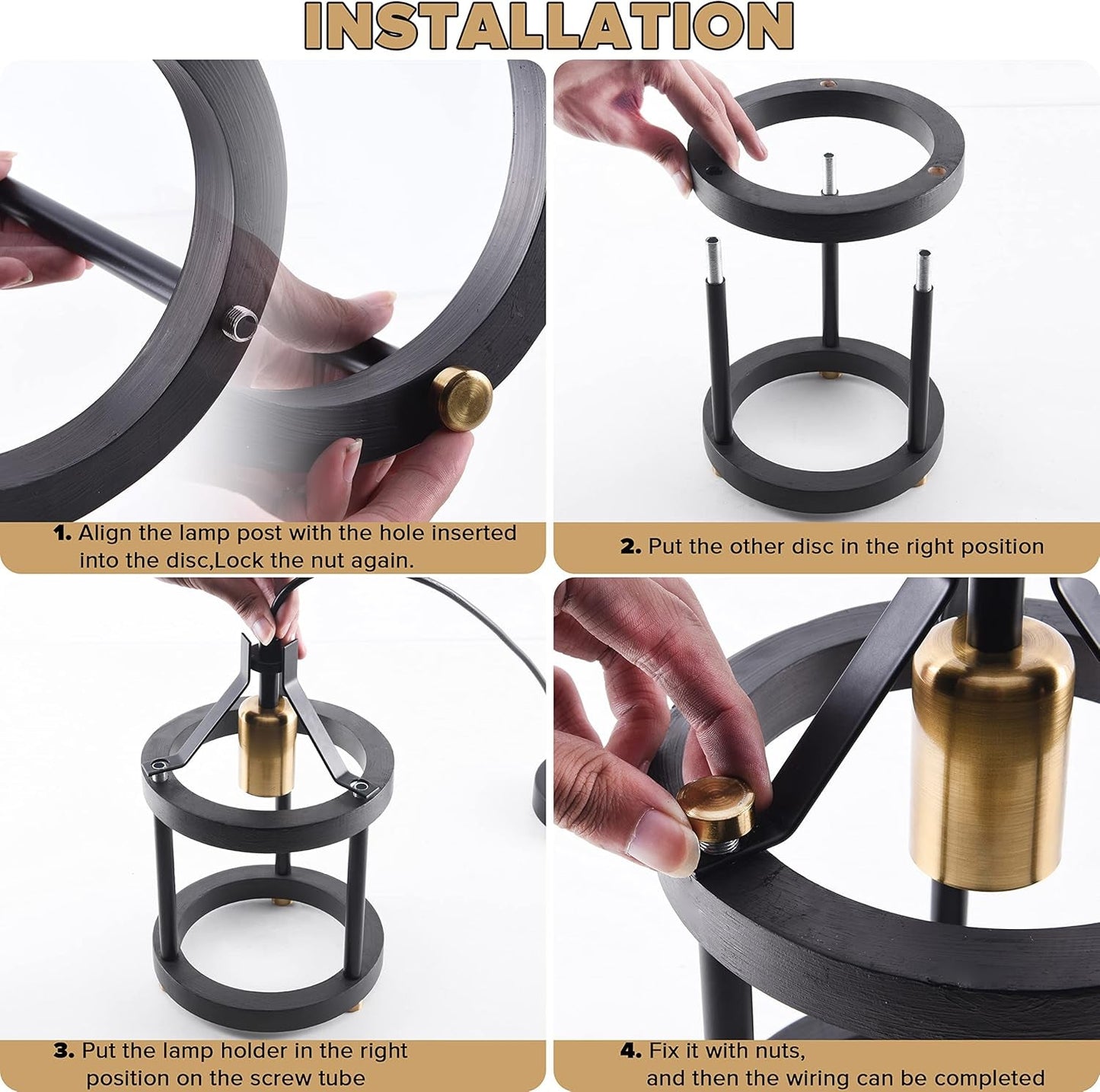 INSTALLATION

1. Align the lamp post with the hole inserted into the disc,Lock the nut again.

2. Put the other disc in the right position

3. Put the lamp holder in the right position on the screw tube

4. Fix it with nuts, and then the wiring can be completed