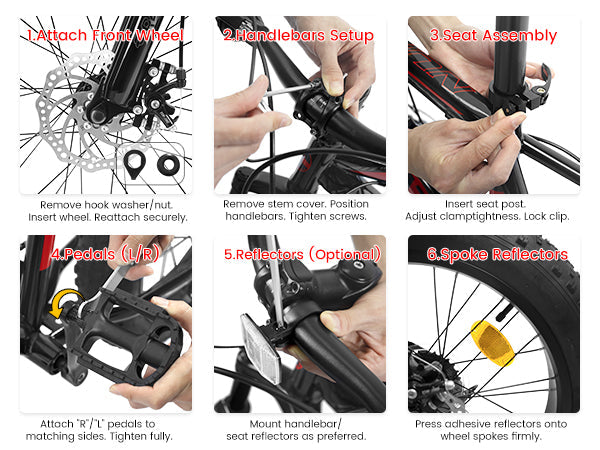 1.Attach Front Wheel

Remove hook washer/nut. Insert wheel. Reattach securely.

2.Handlebars Setup

Remove stem cover. Position handlebars. Tighten screws.

3.Seat Assembly

Insert seat post. Adjust clamptightness. Lock clip.

4.Pedals (L/R)

Attach "R"/"L" pedals to matching sides. Tighten fully.

5.Reflectors (Optional)

Mount handlebar/ seat reflectors as preferred.

6.Spoke Reflectors

Press adhesive reflectors onto wheel spokes firmly.