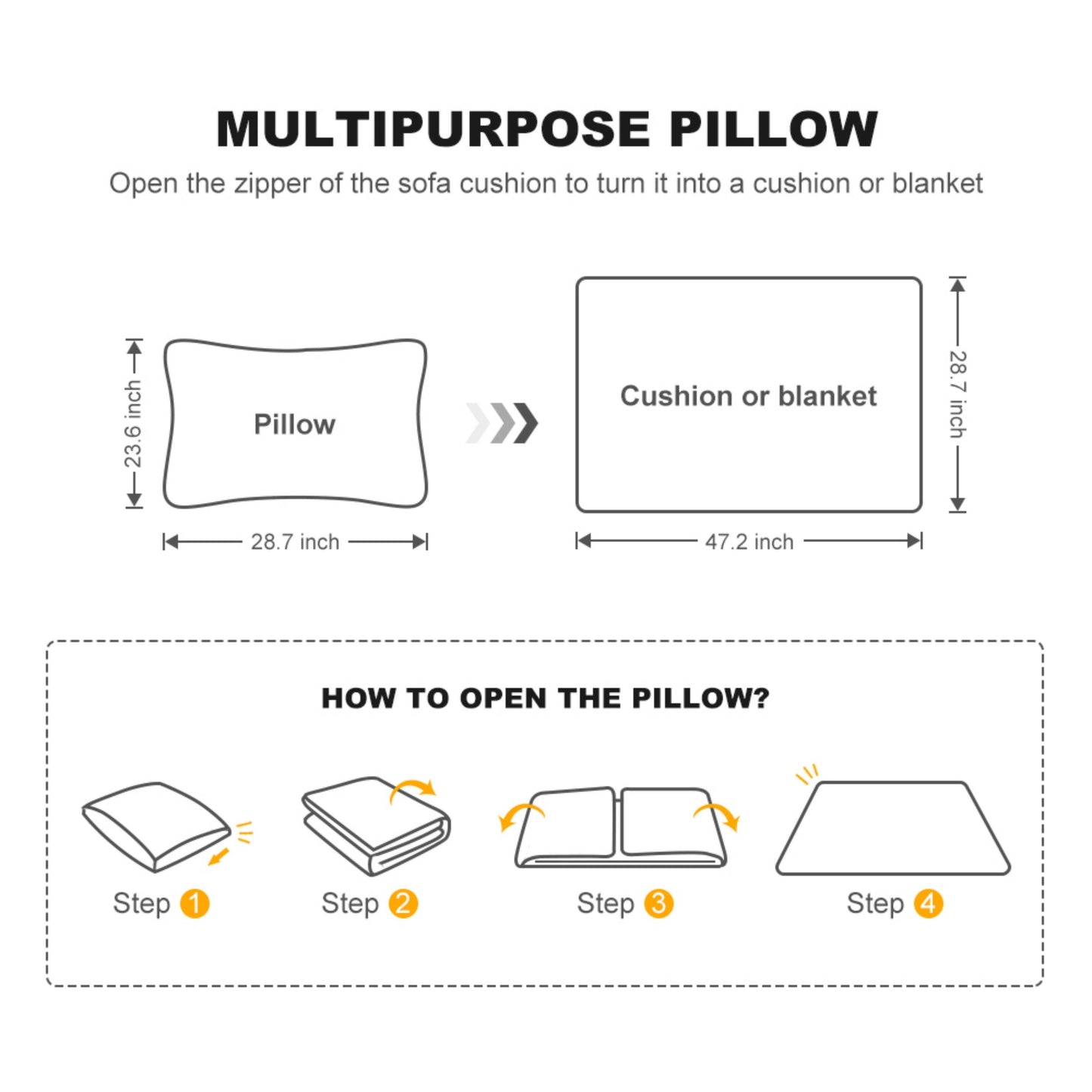 MULTIPURPOSE PILLOW

Open the zipper of the sofa cushion to turn it into a cushion or blanket

23.6 inch

Pillow

28.7 inch

Cushion or blanket

28.7 inch

47.2 inch

HOW TO OPEN THE PILLOW?

Step 1

Step 2

Step 3

Step 4