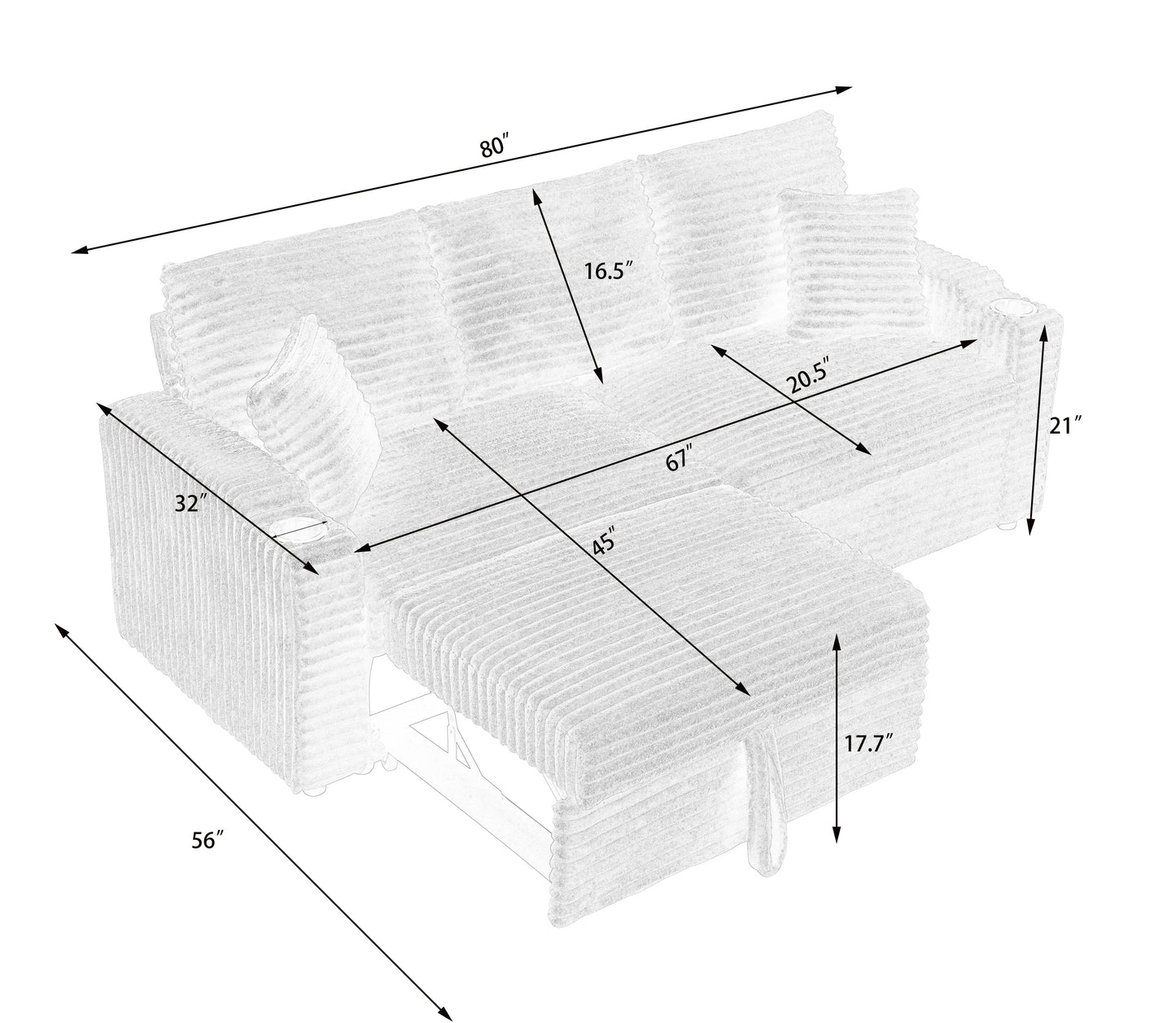 80″

16.5″

20.5″

21″

67″

32″

45″

17.7″

56″