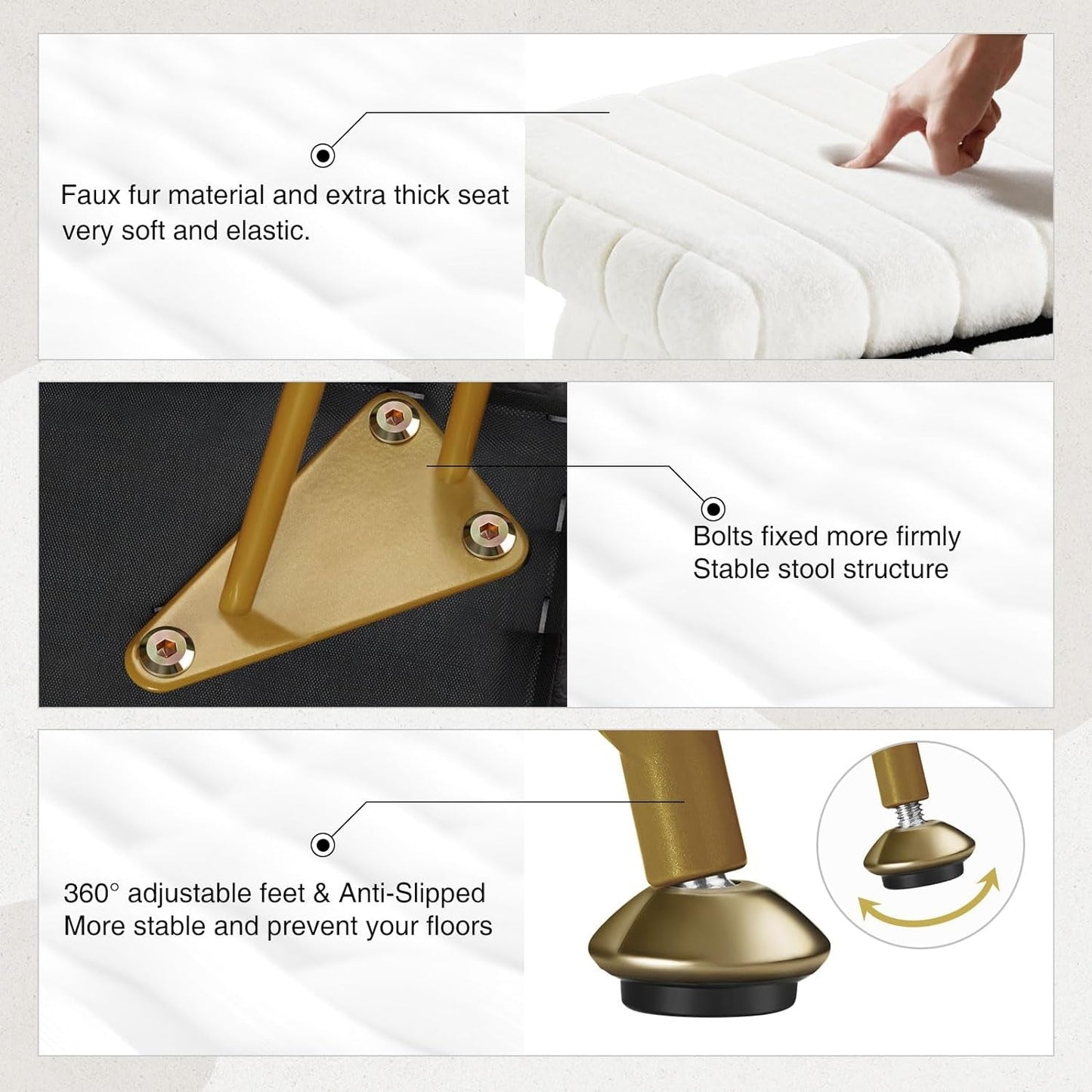 Faux fur material and extra thick seat very soft and elastic.

Bolts fixed more firmly
Stable stool structure

360° adjustable feet & Anti-Slipped
More stable and prevent your floors